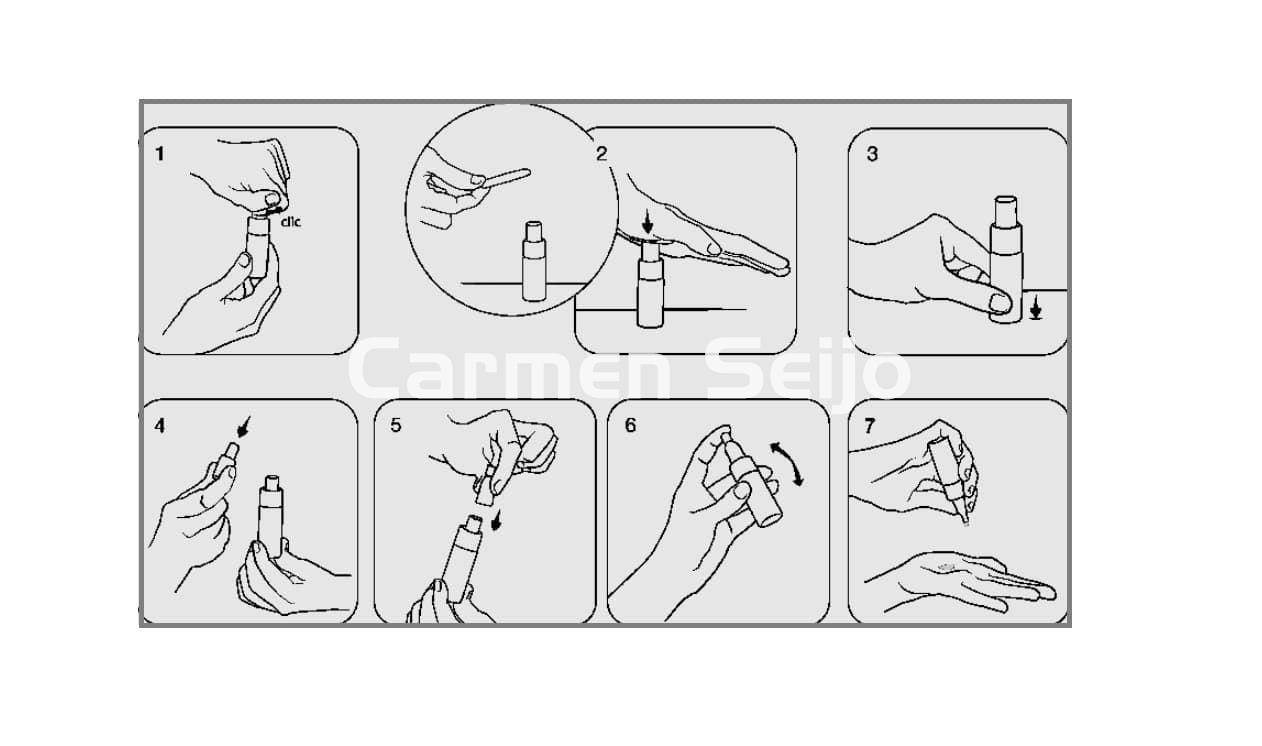 1
clic
2
3
Carmen Seijo
4
5
6
7